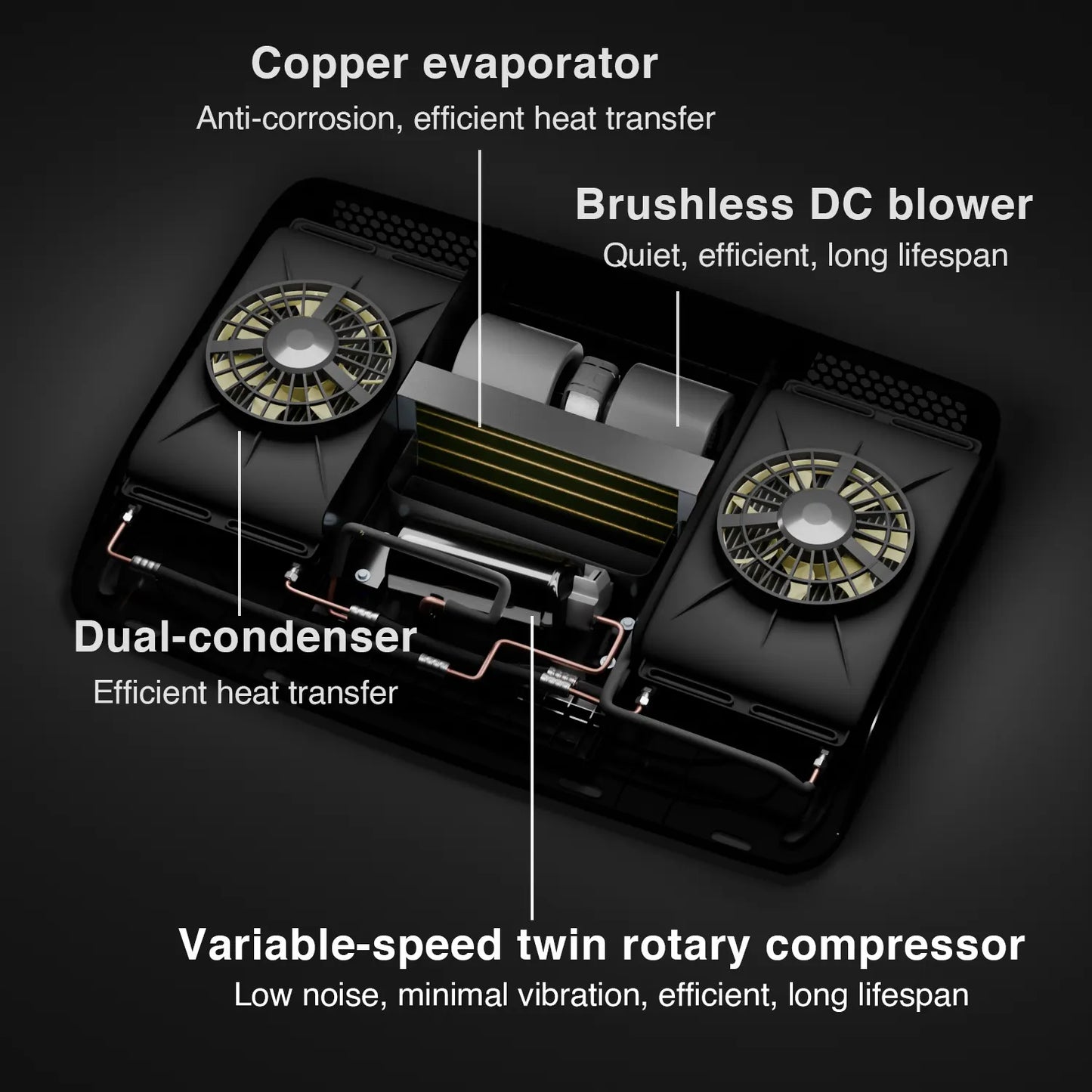 Copper evaporator
Anti-corrosion, efficient heat transfer

Brushless DC blower
Quiet, efficient, long lifespan

Dual-condenser
Efficient heat transfer

Variable-speed twin rotary compressor
Low noise, minimal vibration, efficient, long lifespan